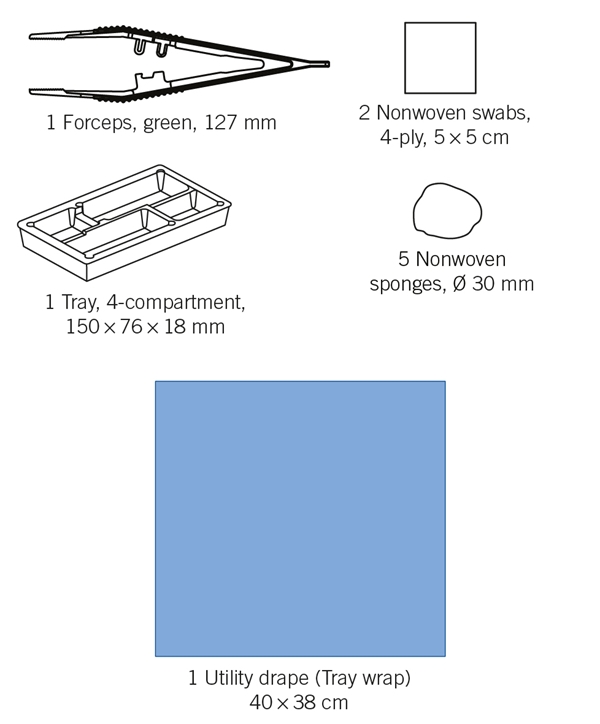 1 Forceps, green, 127 mm

2 Nonwoven swabs, 4-ply, 5 × 5 cm

1 Tray, 4-compartment, 150 × 76 × 18 mm

5 Nonwoven sponges, Ø 30 mm

1 Utility drape (Tray wrap) 40 × 38 cm