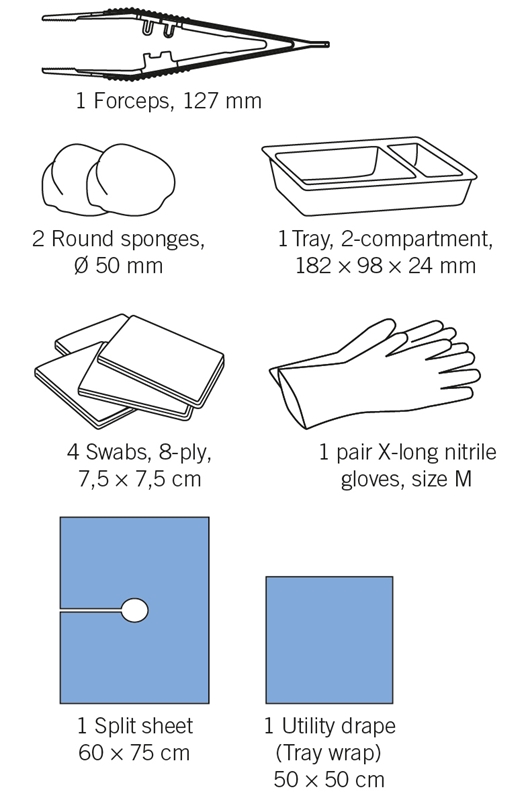 1 Forceps, 127 mm

2 Round sponges, Ø 50 mm

1 Tray, 2-compartment, 182 × 98 × 24 mm

4 Swabs, 8-ply, 7,5 × 7,5 cm

1 pair X-long nitrile gloves, size M

1 Split sheet 60 × 75 cm

1 Utility drape (Tray wrap) 50 × 50 cm