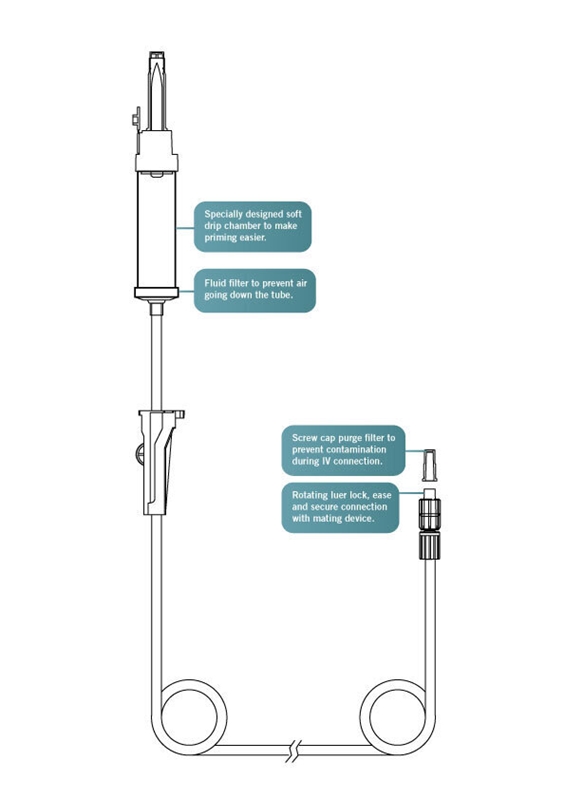 Specially designed soft drip chamber to make priming easier.

Fluid filter to prevent air going down the tube.

Screw cap purge filter to prevent contamination during IV connection.

Rotating luer lock, ease and secure connection with mating device.